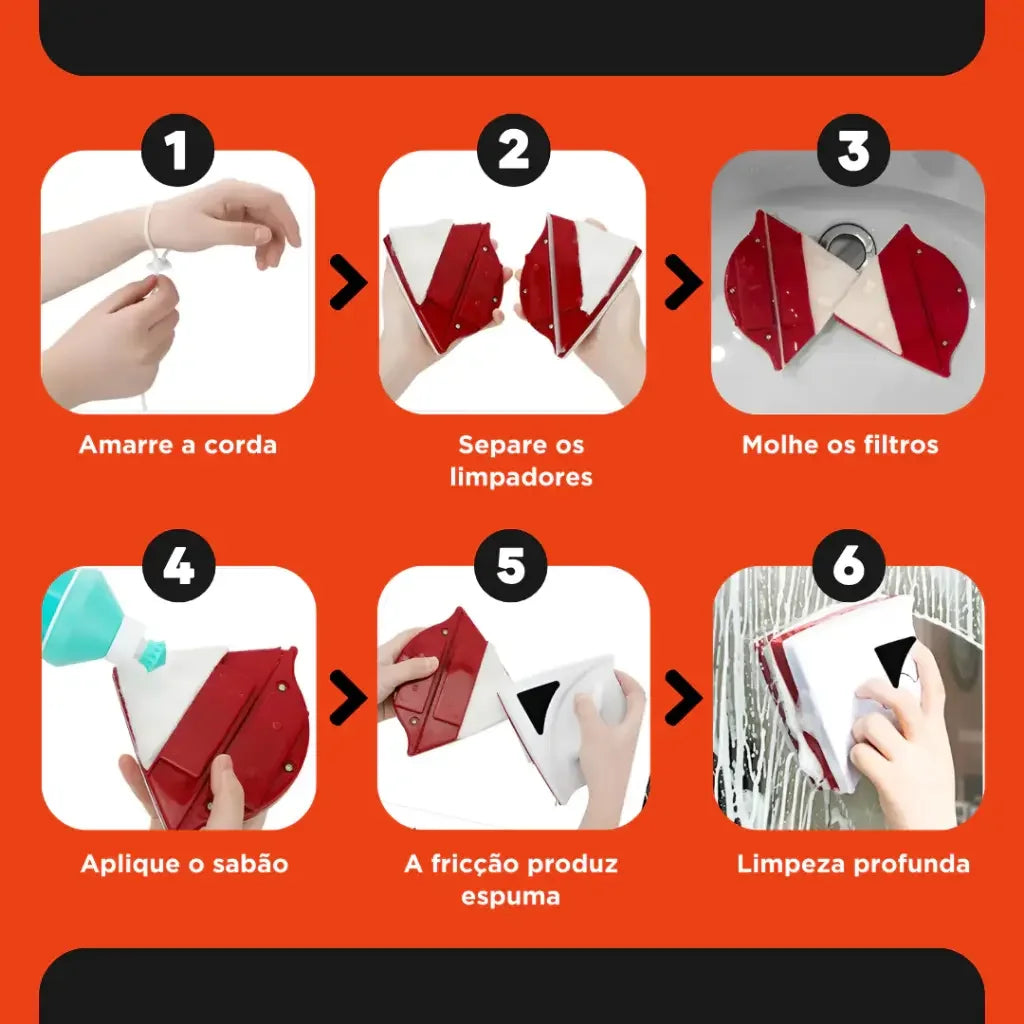 1

Amarre a corda

2

Separe os limpadores

3

Molhe os filtros

4

Aplique o sabão

5

A fricção produz espuma

6

Limpeza profunda