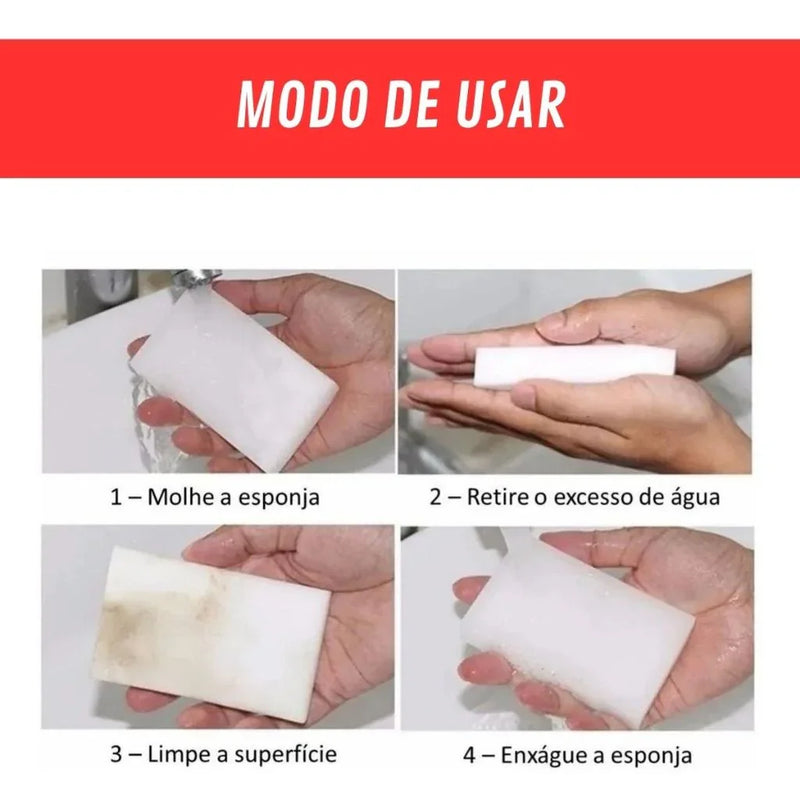 MODO DE USAR

1 – Molhe a esponja

2 – Retire o excesso de água

3 – Limpe a superfície

4 – Enxágue a esponja