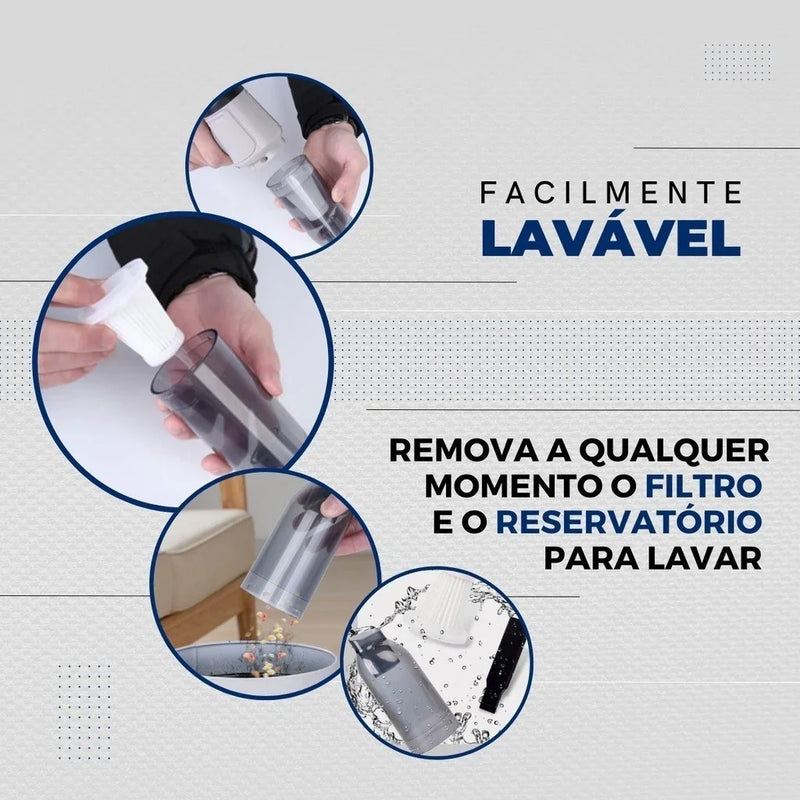 FACILMENTE
LAVÁVEL

REMOVA A QUALQUER MOMENTO O FILTRO E O RESERVATÓRIO PARA LAVAR